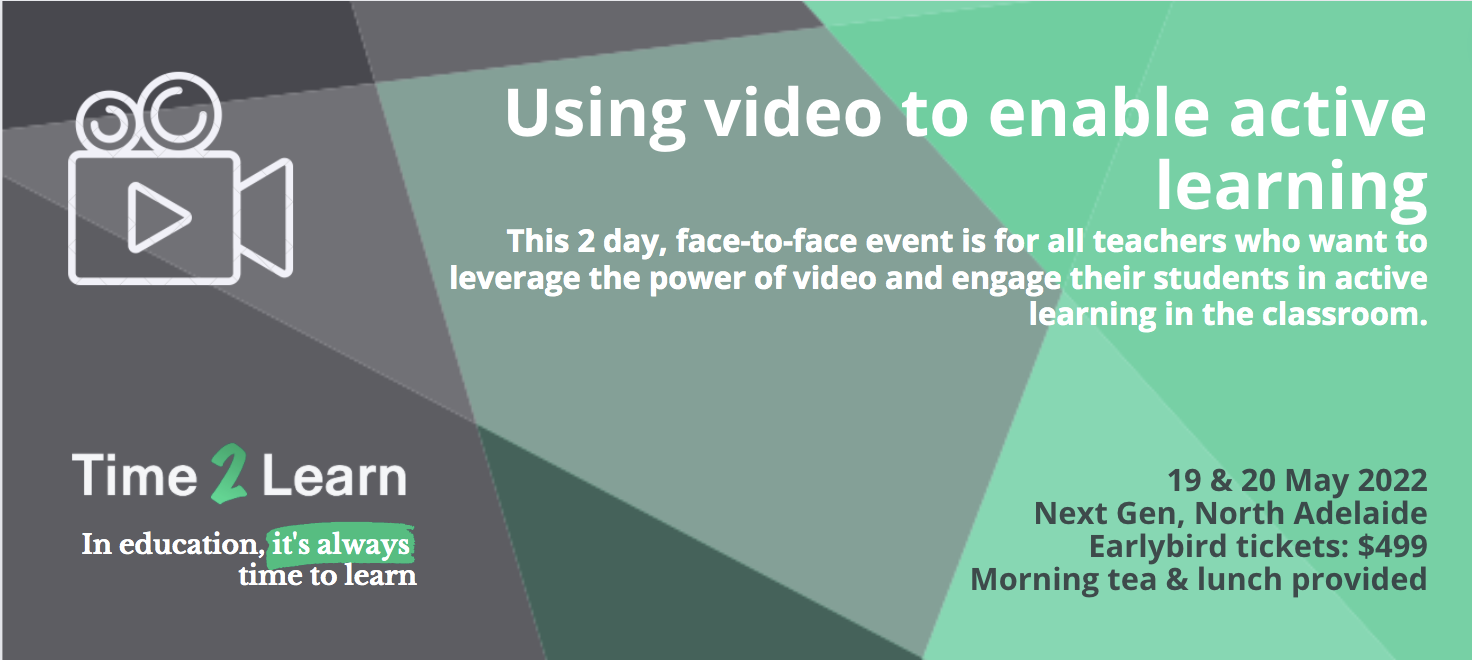 Using video to enable active learning

This 2 day, face-to-face event is for all teachers who want to leverage the power of video and engage their students in active learning in the classroom.

Time 2 Learn

In education, it's always time to learn

19 & 20 May 2022
Next Gen, North Adelaide
Earlybird tickets: $499
Morning tea & lunch provided